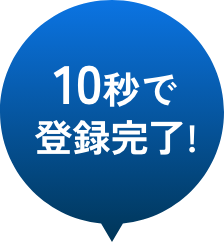 10秒で
登録完了!